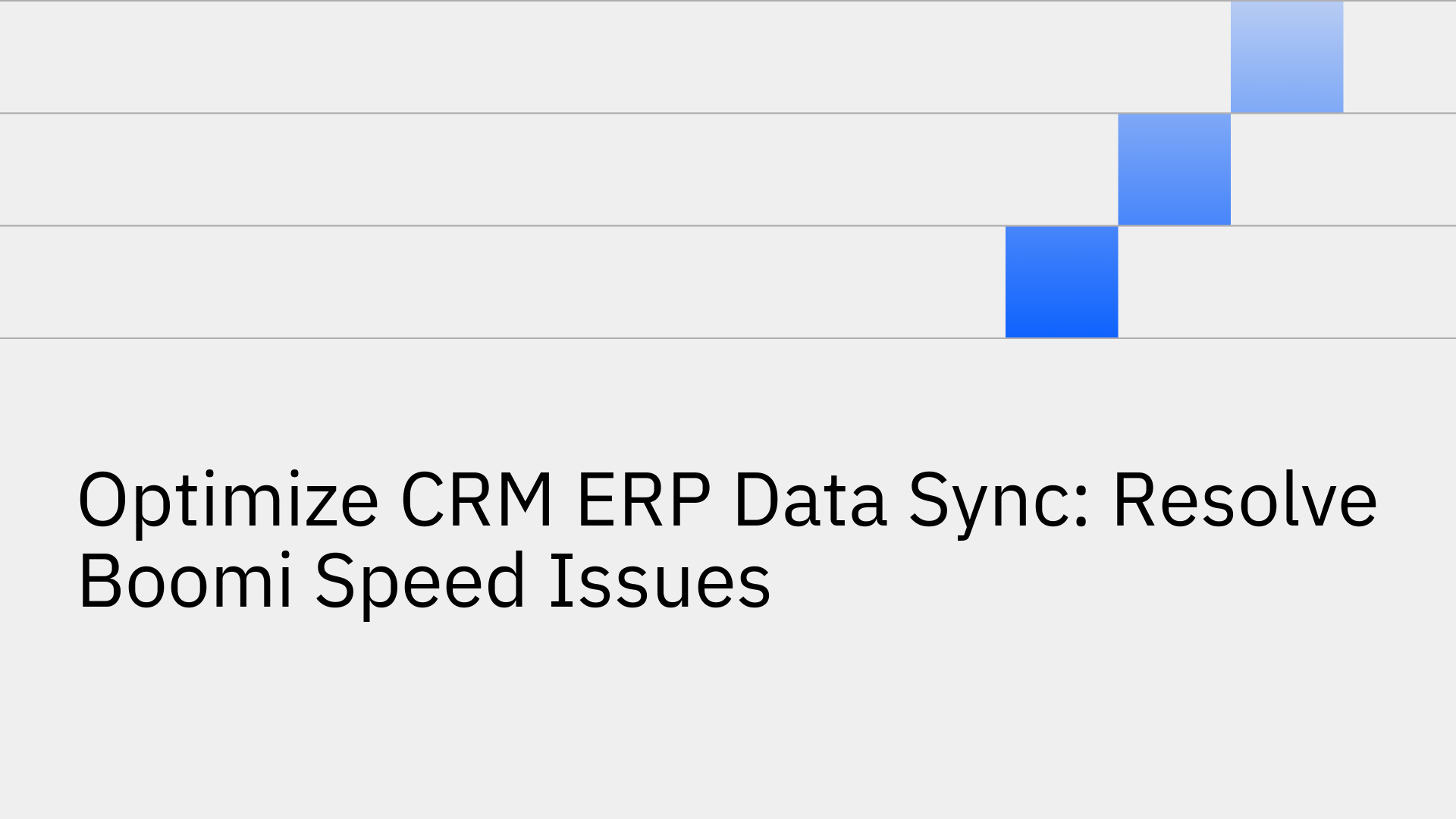 Optimize CRM ERP Data Sync: Resolve Boomi Speed Issues